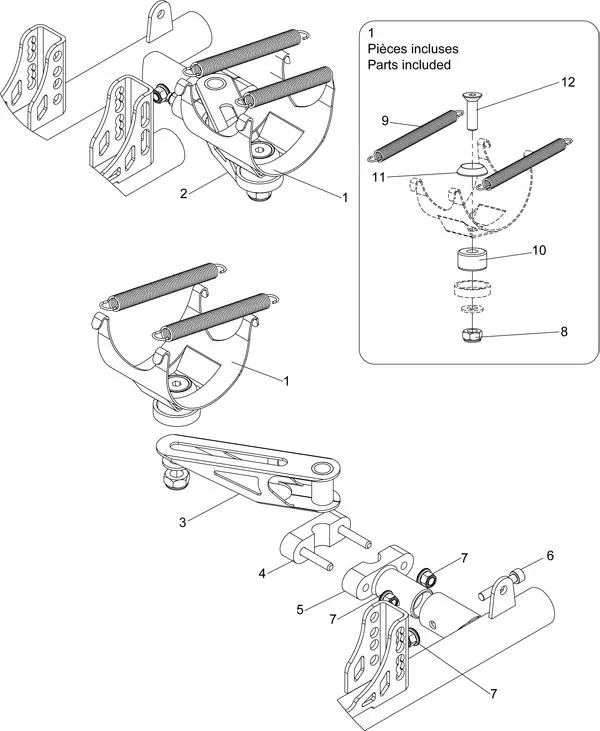 1
Pièces incluses
Parts included

12
9
11
10
8

2
1

1

3
4
5
7
7
6
7