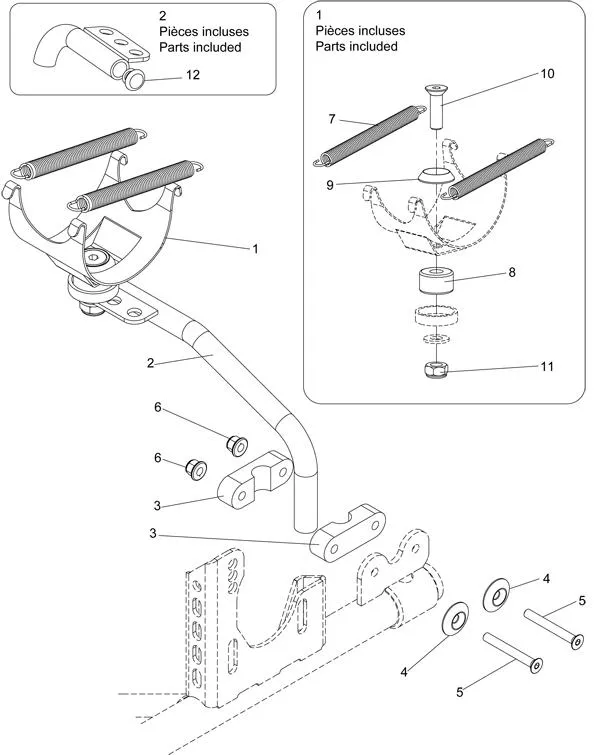 2
Pièces incluses
Parts included

12

1
Pièces incluses
Parts included

10
7
9
8
11

1
2
6
6
3
3
4
5
4
5