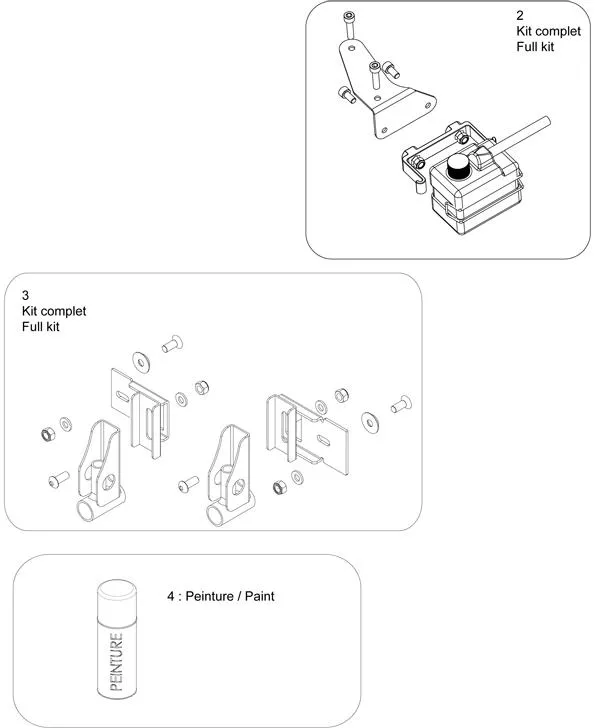 2
Kit complet
Full kit

3
Kit complet
Full kit

4 : Peinture / Paint

PEINTURE