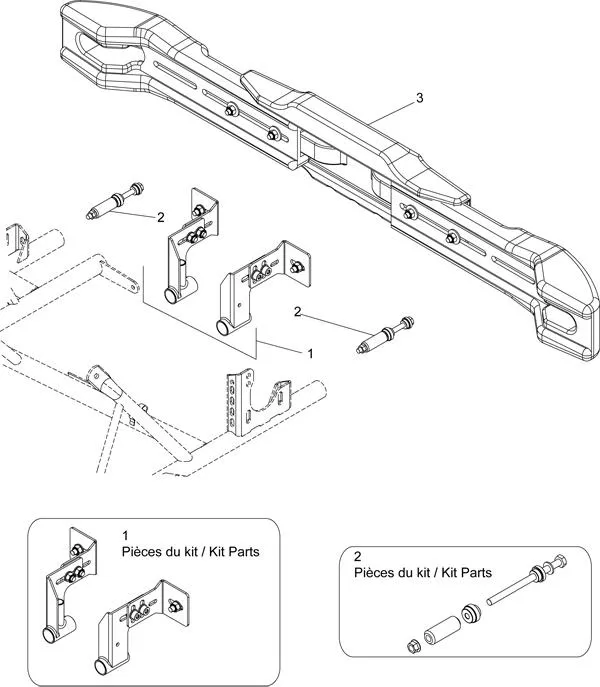 3

2

2

1

1
Pièces du kit / Kit Parts

2
Pièces du kit / Kit Parts