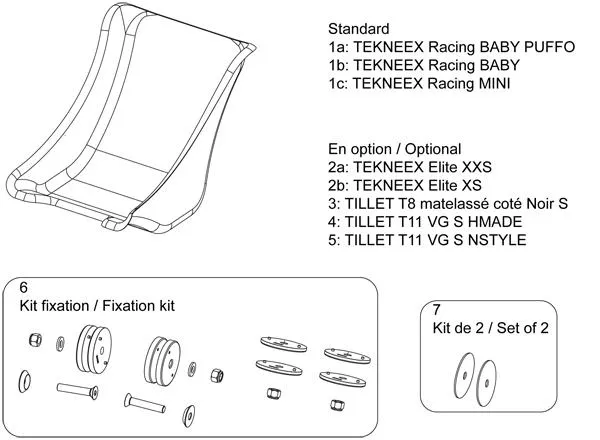 Standard
1a: TEKNEEX Racing BABY PUFFO
1b: TEKNEEX Racing BABY
1c: TEKNEEX Racing MINI

En option / Optional
2a: TEKNEEX Elite XXS
2b: TEKNEEX Elite XS
3: TILLET T8 matelassé coté Noir S
4: TILLET T11 VG S HMADE
5: TILLET T11 VG S NSTYLE

6
Kit fixation / Fixation kit

7
Kit de 2 / Set of 2