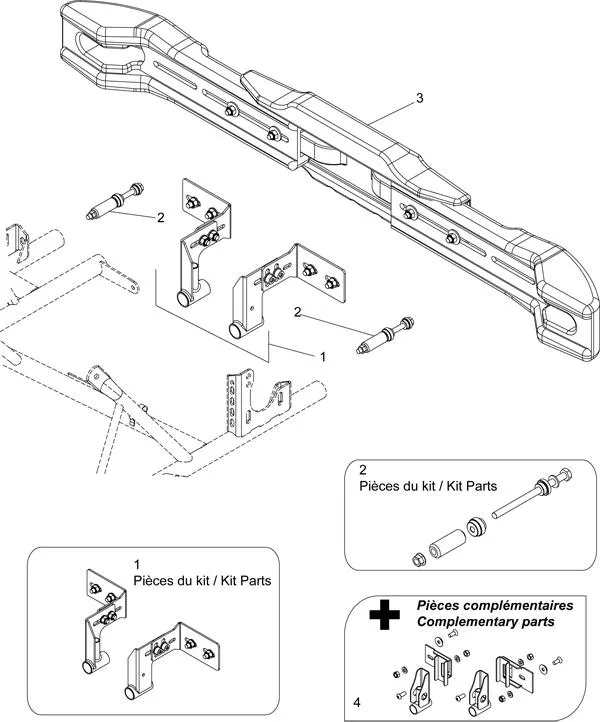 3

2

2

1

2
Pièces du kit / Kit Parts

1
Pièces du kit / Kit Parts

Pièces complémentaires
Complementary parts

4