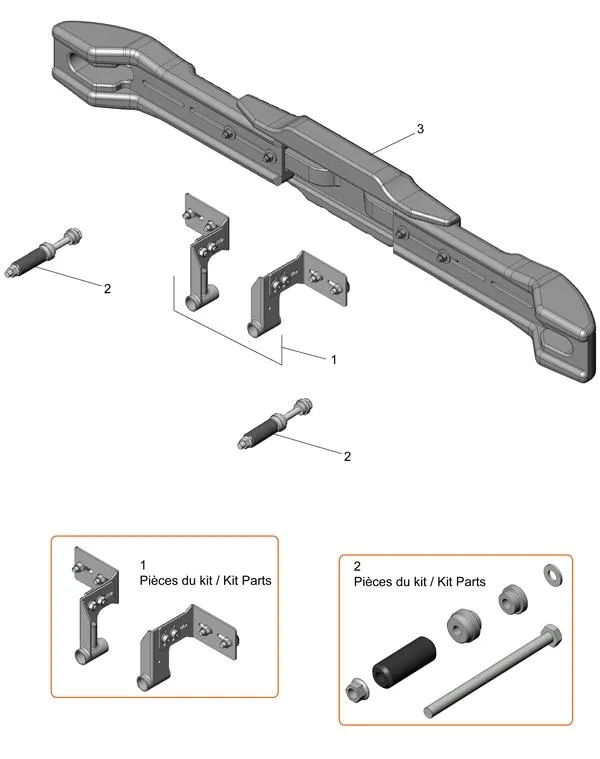 3

2

1

2

1
Pièces du kit / Kit Parts

2
Pièces du kit / Kit Parts