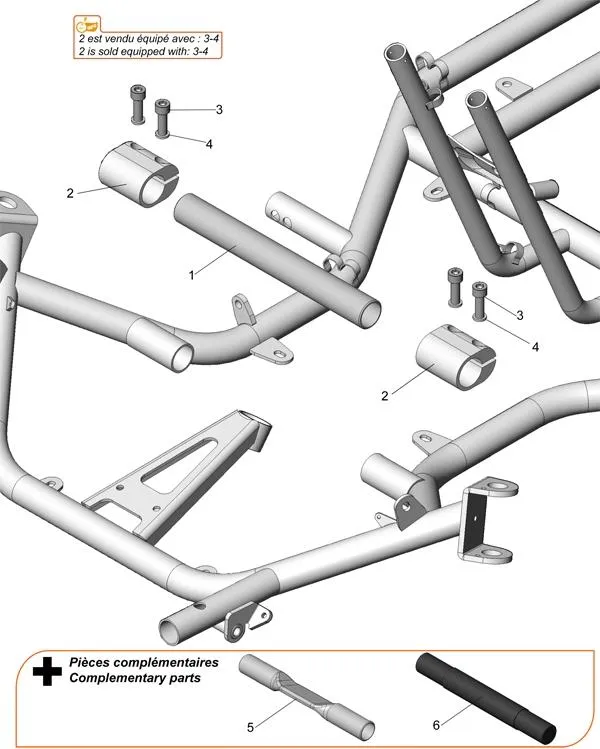 2 est vendu équipé avec : 3-4
2 is sold equipped with: 3-4

3
4
2
1
3
4
2

Pièces complémentaires
Complementary parts

5
6