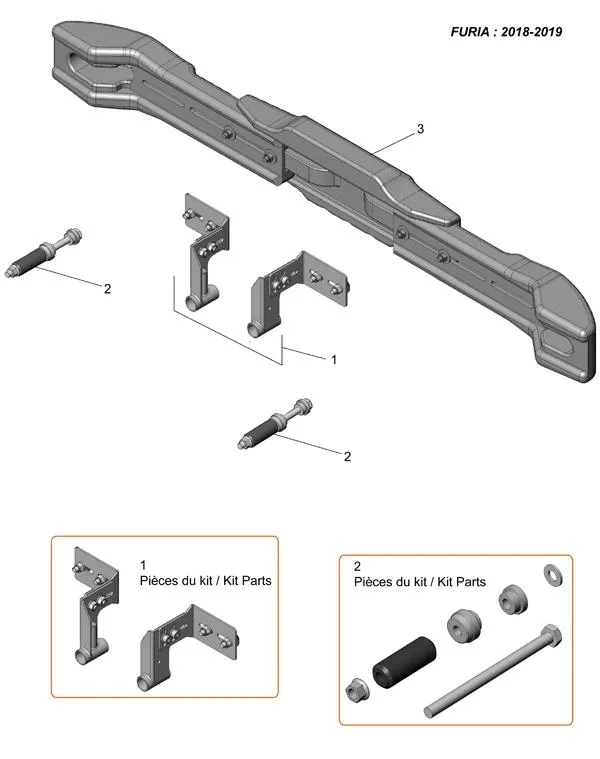 FURIA : 2018-2019

3

2

1

2

1
Pièces du kit / Kit Parts

2
Pièces du kit / Kit Parts