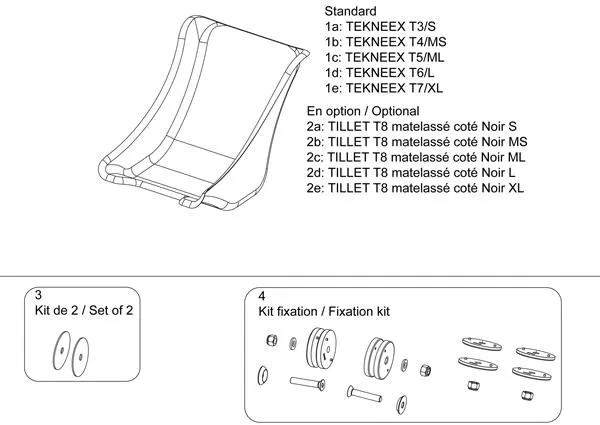 Standard
1a: TEKNEEX T3/S
1b: TEKNEEX T4/MS
1c: TEKNEEX T5/ML
1d: TEKNEEX T6/L
1e: TEKNEEX T7/XL

En option / Optional
2a: TILLET T8 matelassé coté Noir S
2b: TILLET T8 matelassé coté Noir MS
2c: TILLET T8 matelassé coté Noir ML
2d: TILLET T8 matelassé coté Noir L
2e: TILLET T8 matelassé coté Noir XL

3
Kit de 2 / Set of 2

4
Kit fixation / Fixation kit