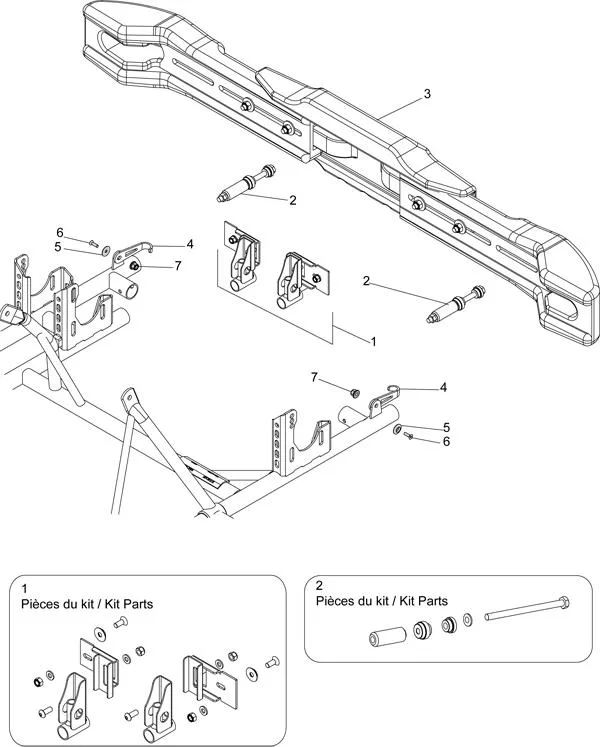 3

2

6

5

4

7

2

1

7

4

5

6

1
Pièces du kit / Kit Parts

2
Pièces du kit / Kit Parts