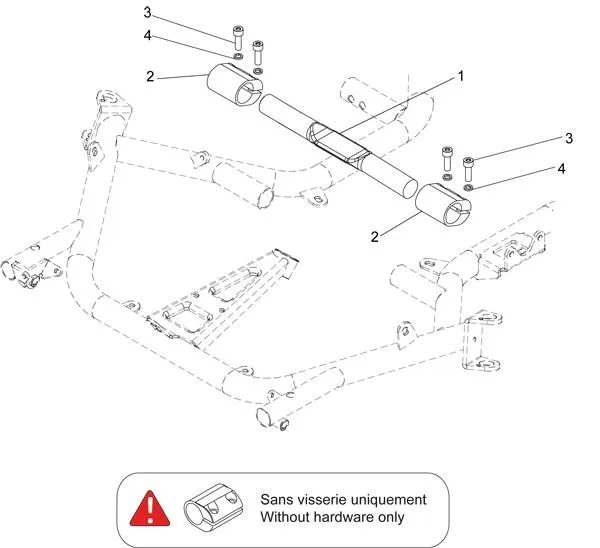 3
4
2
1
3
4
2

Sans visserie uniquement
Without hardware only