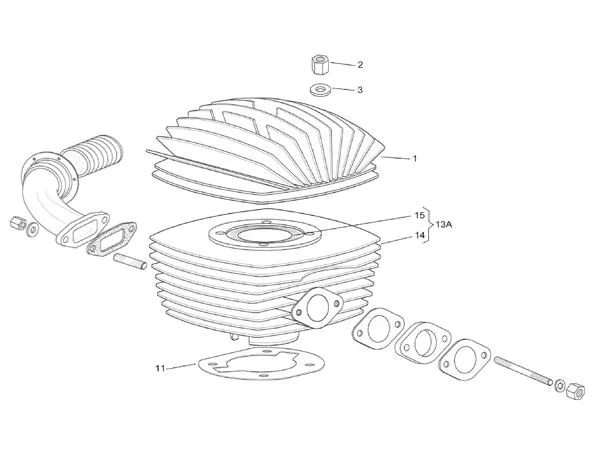 2
3
1
15
13A
14
11