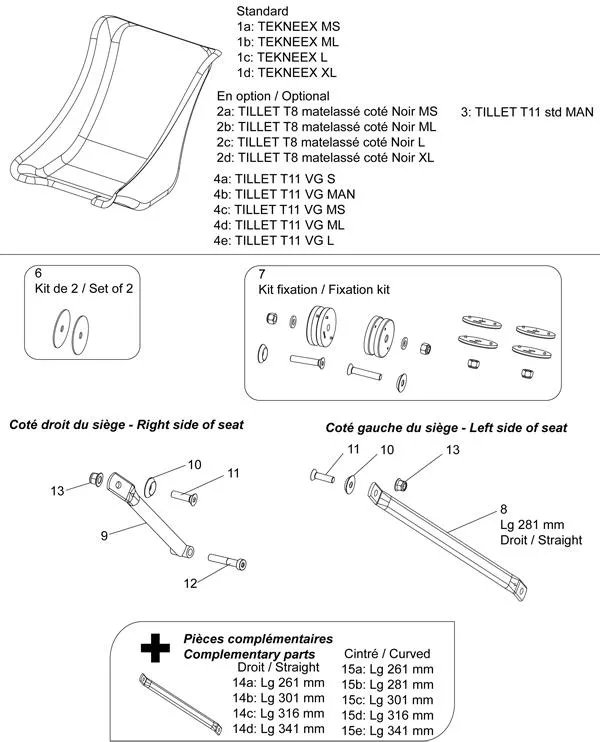 Standard
1a: TEKNEEX MS
1b: TEKNEEX ML
1c: TEKNEEX L
1d: TEKNEEX XL

En option / Optional
2a: TILLET T8 matelassé coté Noir MS
2b: TILLET T8 matelassé coté Noir ML
2c: TILLET T8 matelassé coté Noir L
2d: TILLET T8 matelassé coté Noir XL

3: TILLET T11 std MAN

4a: TILLET T11 VG S
4b: TILLET T11 VG MAN
4c: TILLET T11 VG MS
4d: TILLET T11 VG ML
4e: TILLET T11 VG L

6
Kit de 2 / Set of 2

7
Kit fixation / Fixation kit

Coté droit du siège - Right side of seat

13
10
11
9
12

Coté gauche du siège - Left side of seat

11
10
13
8
Lg 281 mm
Droit / Straight

Pièces complémentaires
Complementary parts
Droit / Straight
14a: Lg 261 mm
14b: Lg 301 mm
14c: Lg 316 mm
14d: Lg 341 mm

Cintré / Curved
15a: Lg 261 mm
15b: Lg 281 mm
15c: Lg 301 mm
15d: Lg 316 mm
15e: Lg 341 mm