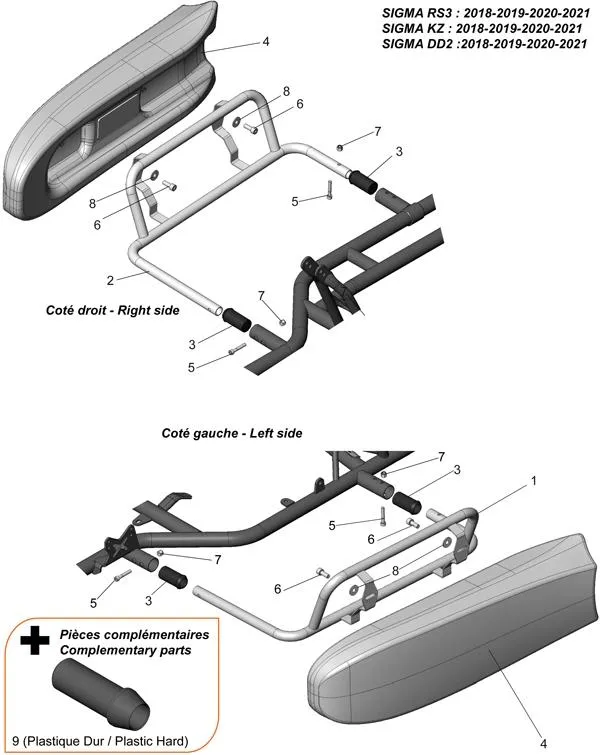 SIGMA RS3 : 2018-2019-2020-2021
SIGMA KZ : 2018-2019-2020-2021
SIGMA DD2 :2018-2019-2020-2021

4
8
6
7
3
8
6
5
2
Coté droit - Right side
7
3
5

Coté gauche - Left side
7
3
1
5
6
7
8
6
5
3

Pièces complémentaires
Complementary parts
9 (Plastique Dur / Plastic Hard)
4