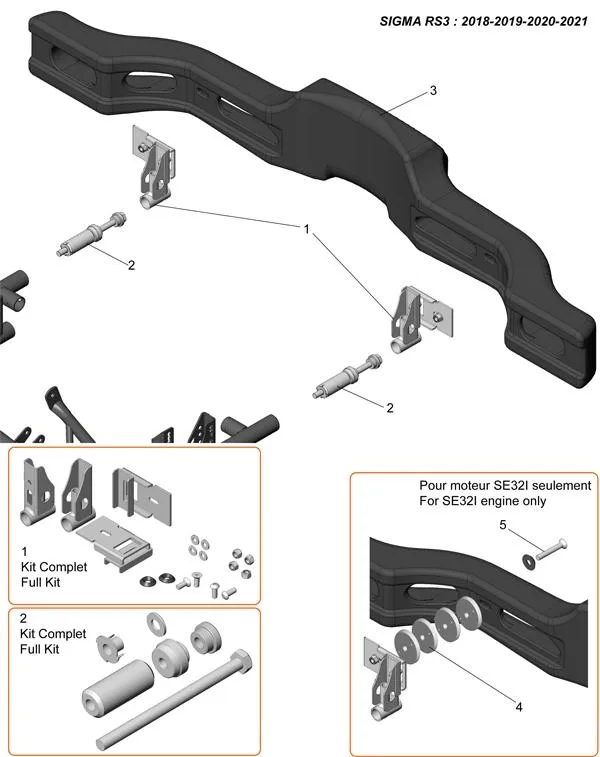 SIGMA RS3 : 2018-2019-2020-2021

3

1

2

2

1
Kit Complet
Full Kit

2
Kit Complet
Full Kit

Pour moteur SE32I seulement
For SE32I engine only

5

4