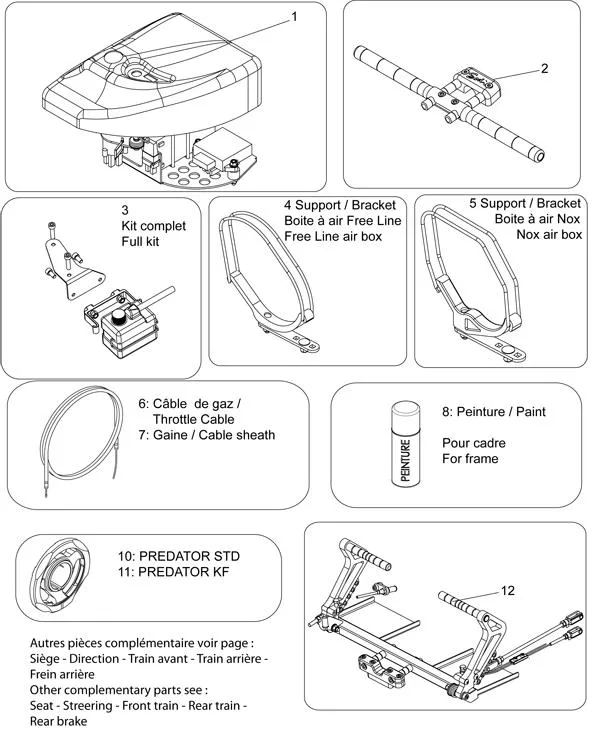 1

2

3
Kit complet
Full kit

4 Support / Bracket
Boite à air Free Line
Free Line air box

5 Support / Bracket
Boite à air Nox
Nox air box

6: Câble de gaz /
Throttle Cable
7: Gaine / Cable sheath

PEINTURE

8: Peinture / Paint

Pour cadre
For frame

10: PREDATOR STD
11: PREDATOR KF

12

Autres pièces complémentaire voir page :
Siège - Direction - Train avant - Train arrière - Frein arrière
Other complementary parts see :
Seat - Streering - Front train - Rear train - Rear brake