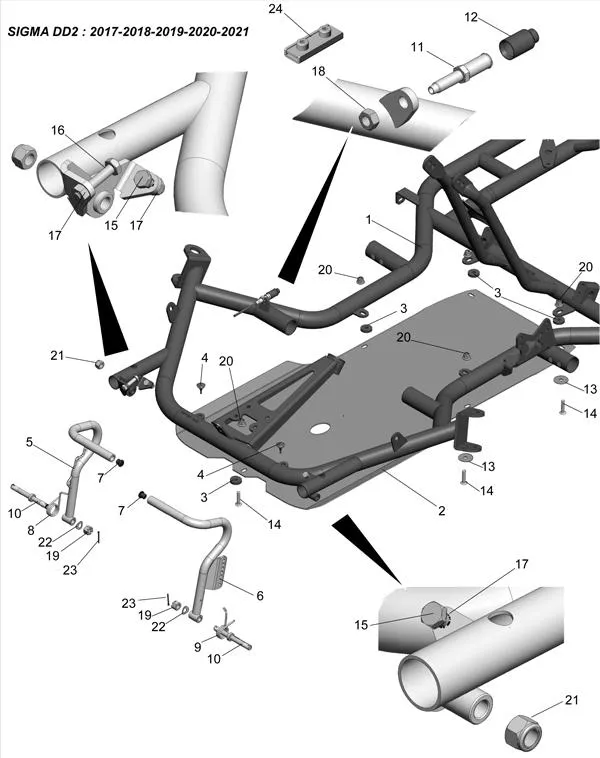 SIGMA DD2 : 2017-2018-2019-2020-2021

24
12
11
18
16
17
15
17
1
20
20
3
3
20
21
4
20
13
14
5
7
4
13
3
14
10
8
22
19
23
7
14
2
6
23
19
22
9
10
17
15
21