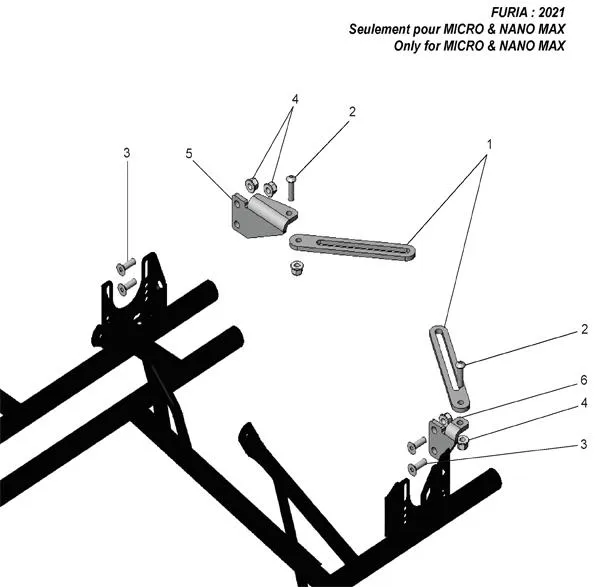 FURIA : 2021
Seulement pour MICRO & NANO MAX
Only for MICRO & NANO MAX

4
2
1
3
5
2
6
4
3