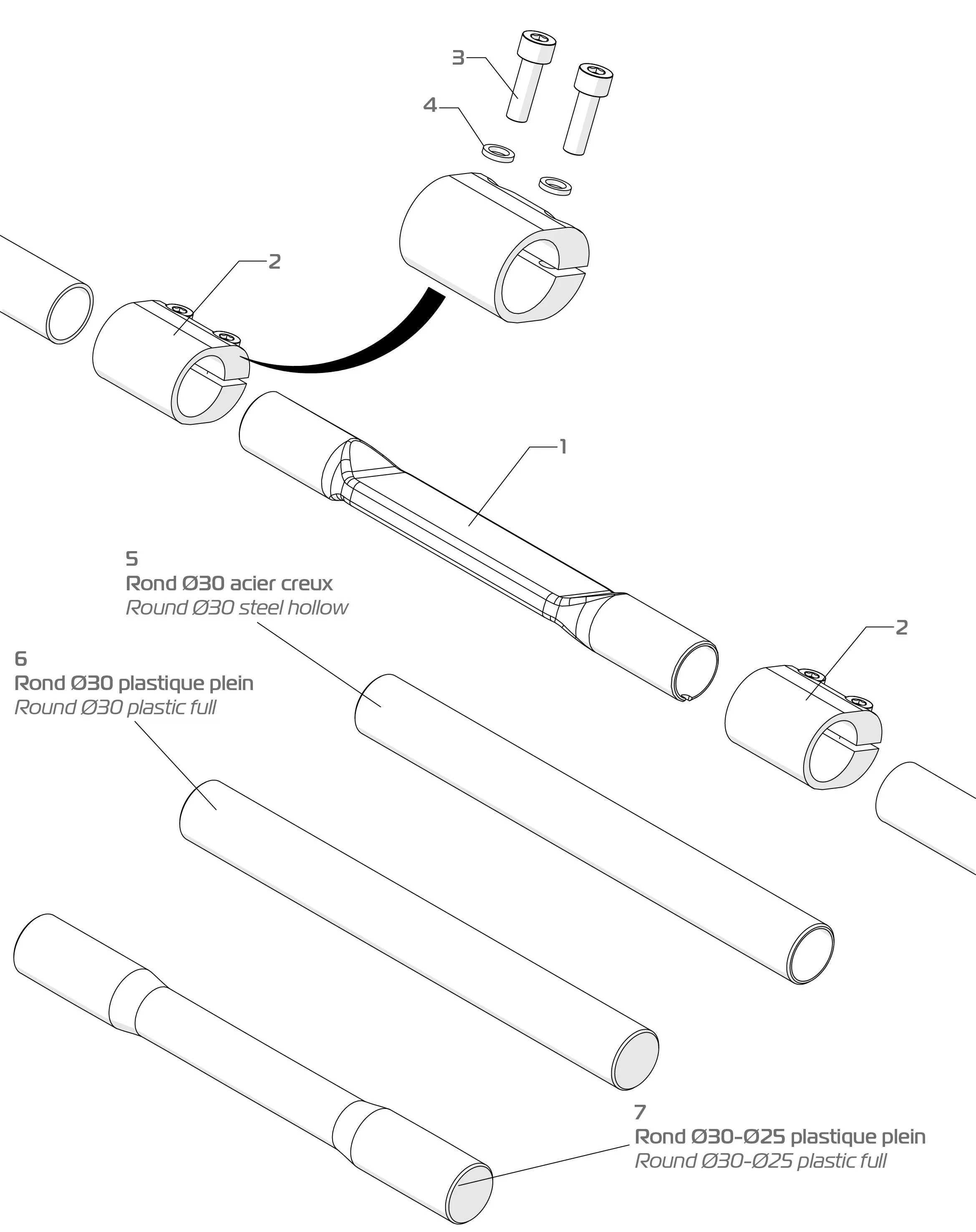 3

4

2

1

5
Rond Ø30 acier creux
Round Ø30 steel hollow

2

6
Rond Ø30 plastique plein
Round Ø30 plastic full

7
Rond Ø30-Ø25 plastique plein
Round Ø30-Ø25 plastic full