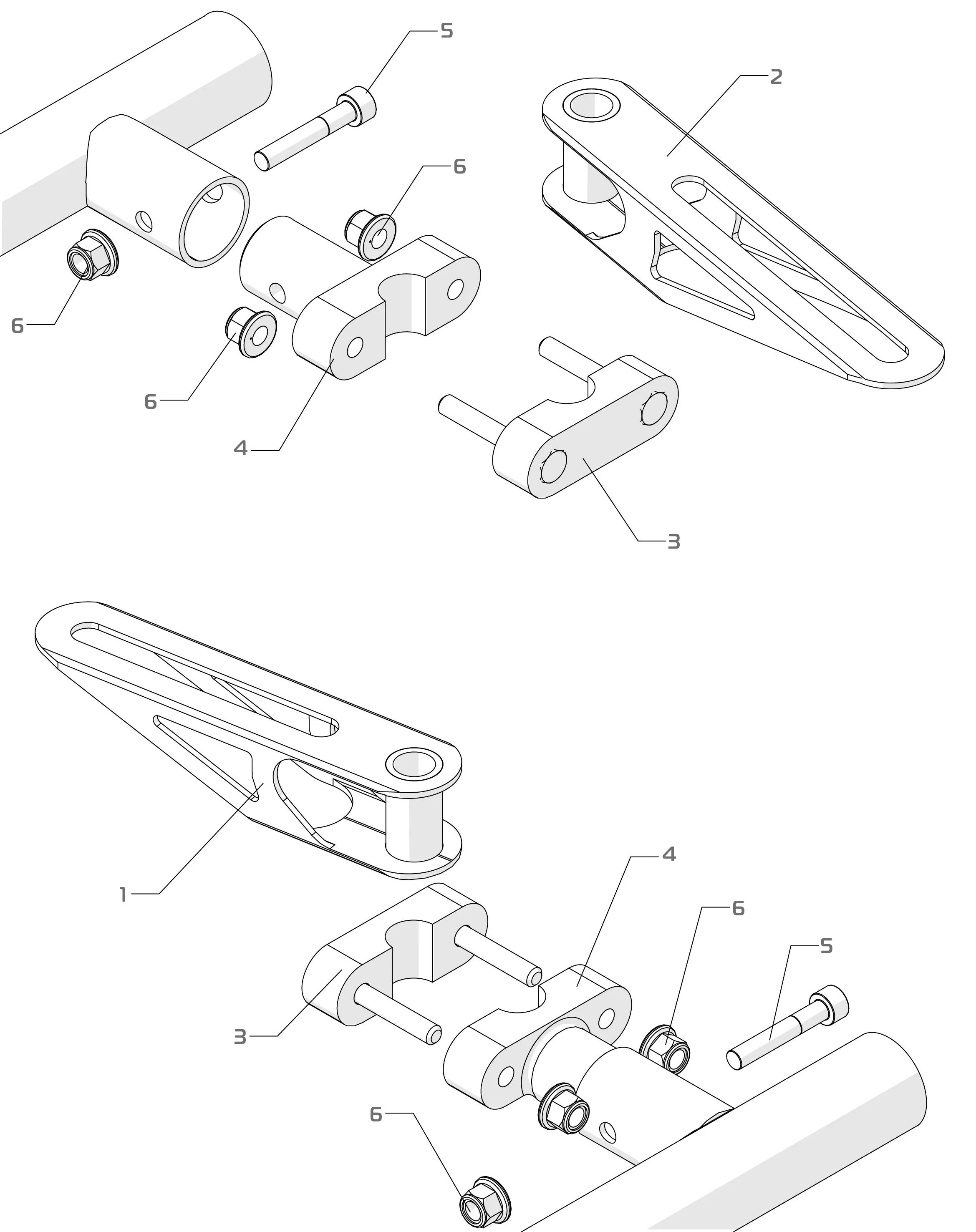 5
2
6
6
6
4
3
1
4
6
5
3
6