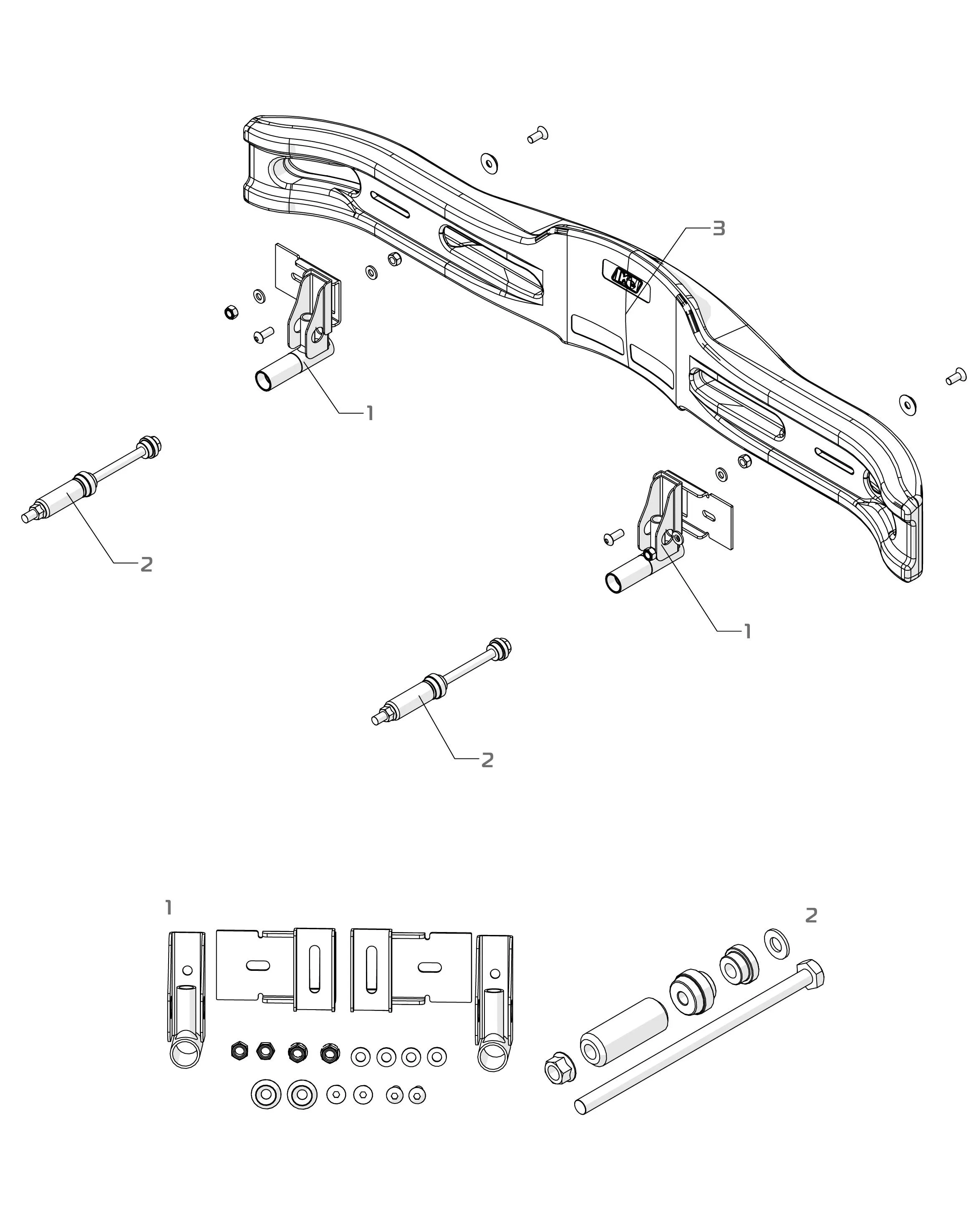 3

1

2

1

2

1

2