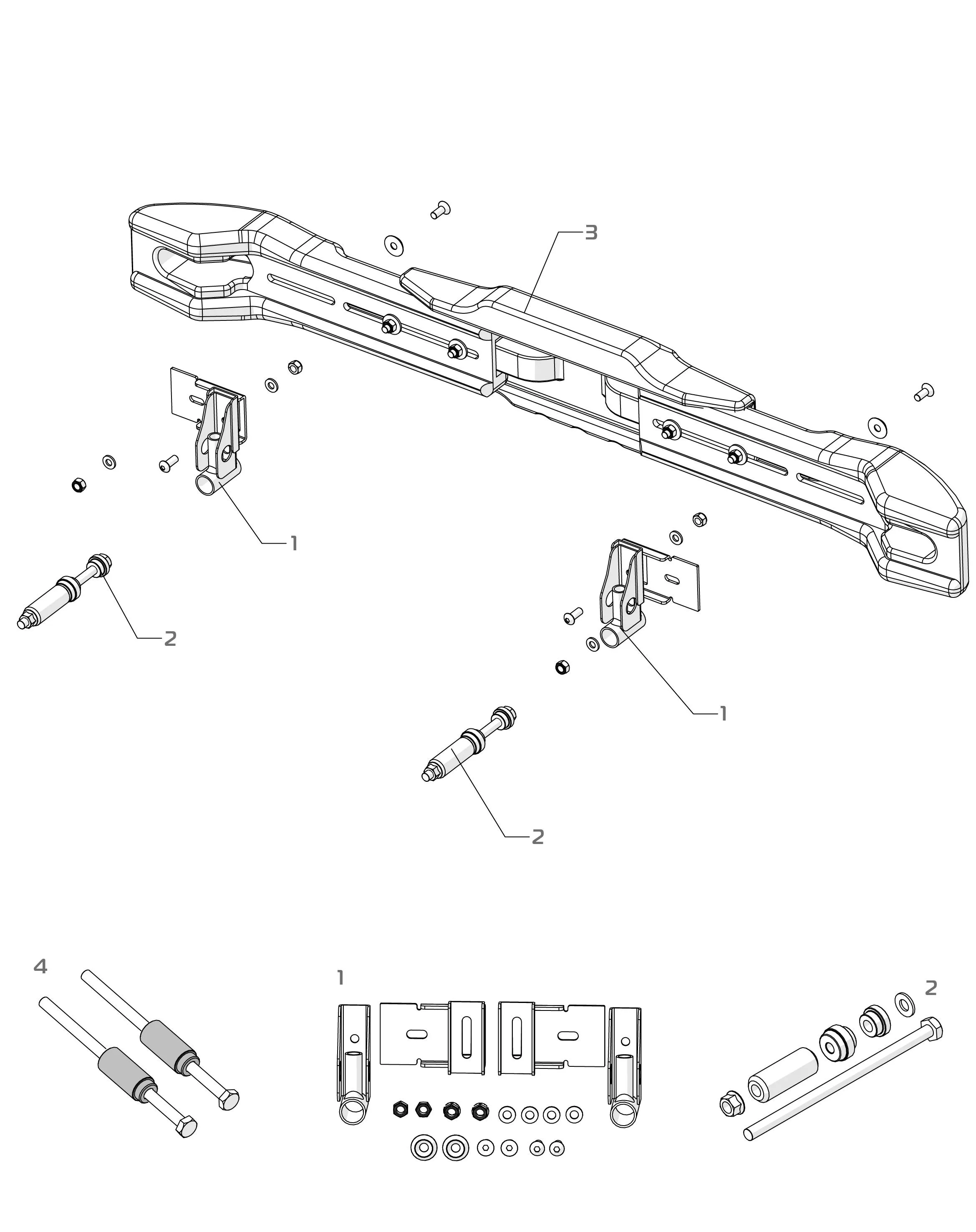 3
1
2
1
2
4
1
2