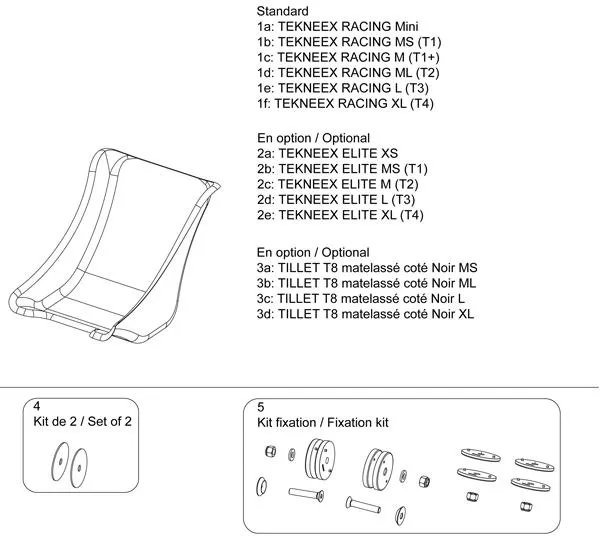 Standard
1a: TEKNEEX RACING Mini
1b: TEKNEEX RACING MS (T1)
1c: TEKNEEX RACING M (T1+)
1d: TEKNEEX RACING ML (T2)
1e: TEKNEEX RACING L (T3)
1f: TEKNEEX RACING XL (T4)

En option / Optional
2a: TEKNEEX ELITE XS
2b: TEKNEEX ELITE MS (T1)
2c: TEKNEEX ELITE M (T2)
2d: TEKNEEX ELITE L (T3)
2e: TEKNEEX ELITE XL (T4)

En option / Optional
3a: TILLET T8 matelassé coté Noir MS
3b: TILLET T8 matelassé coté Noir ML
3c: TILLET T8 matelassé coté Noir L
3d: TILLET T8 matelassé coté Noir XL

4
Kit de 2 / Set of 2

5
Kit fixation / Fixation kit