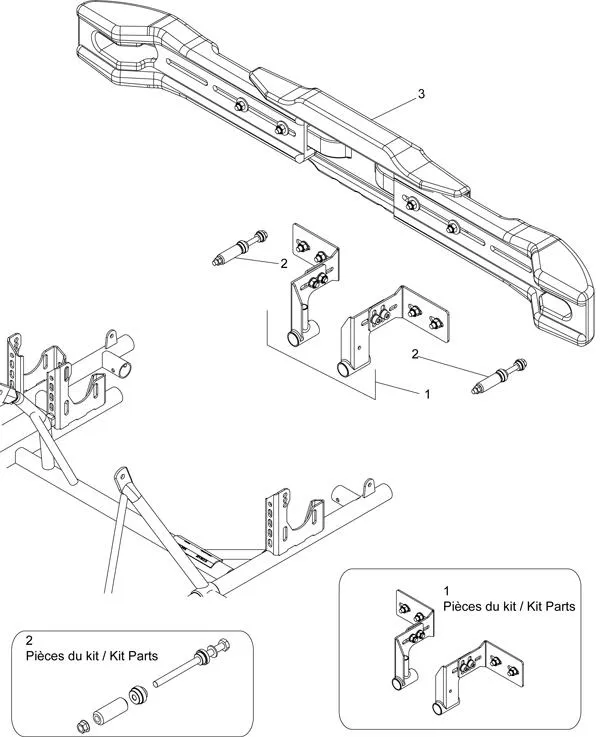 3

2

2

1

2
Pièces du kit / Kit Parts

1
Pièces du kit / Kit Parts