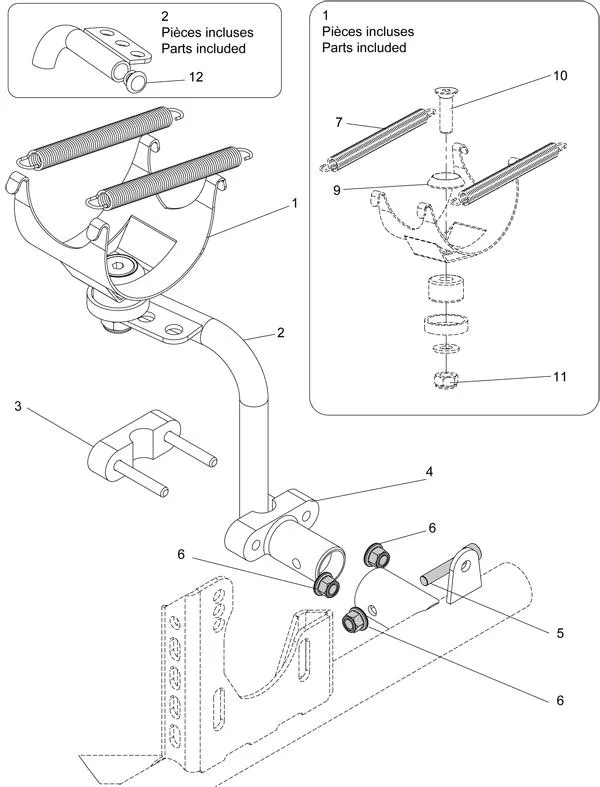 2
Pièces incluses
Parts included

12

1
Pièces incluses
Parts included

10

7

9

11

1

2

3

4

6

6

5

6