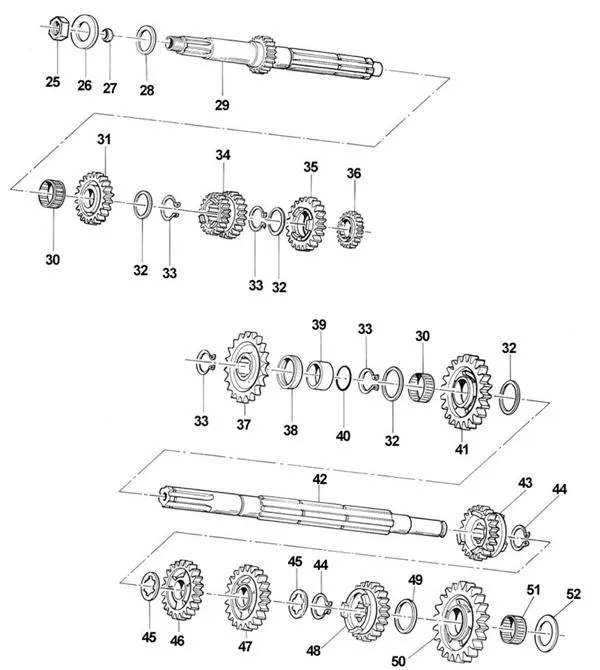 25 26 27 28

29

31

34

35

36

30

32

33

33

32

39

33

30

32

33

37

38

40

32

41

42

43

44

45

44

49

51

52

45

46

47

48

50