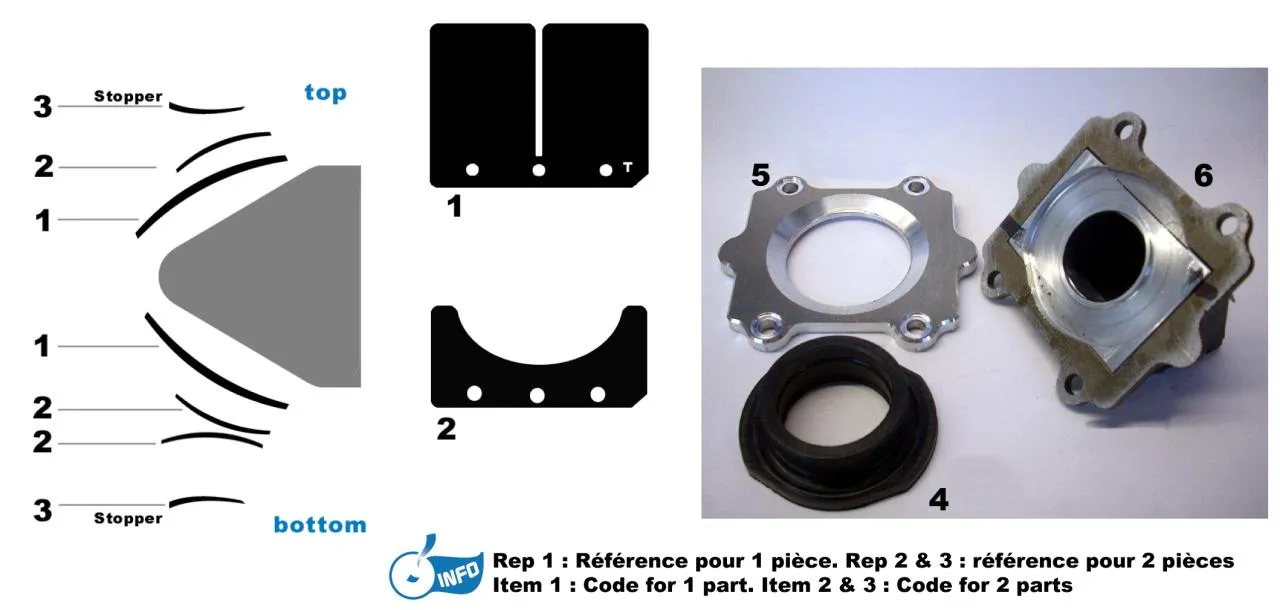 3 Stopper
top
2
1
1
2
2
3 Stopper
bottom

T
1
2

5
6
4

INFO
Rep 1 : Référence pour 1 pièce. Rep 2 & 3 : référence pour 2 pièces
Item 1 : Code for 1 part. Item 2 & 3 : Code for 2 parts