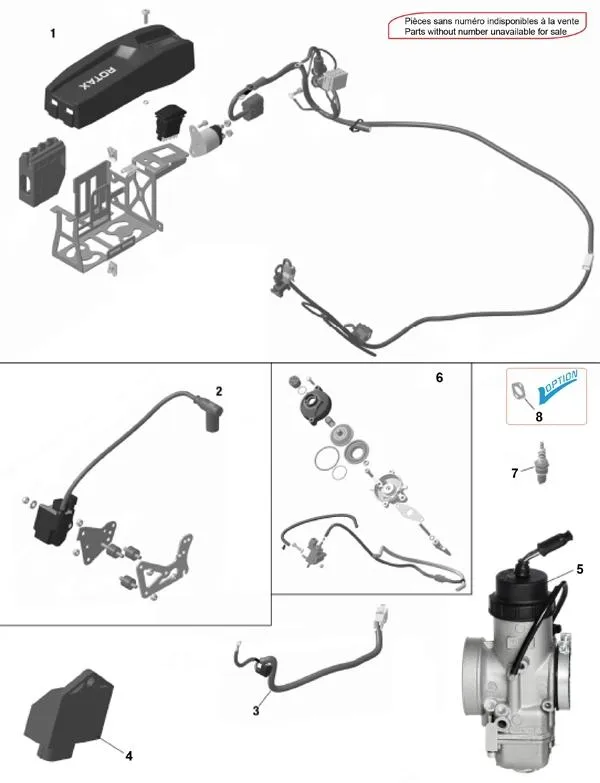 Pièces sans numéro indisponibles à la vente
Parts without number unavailable for sale

1

ROTAX

2

6

OPTION

8

7

5

3

4