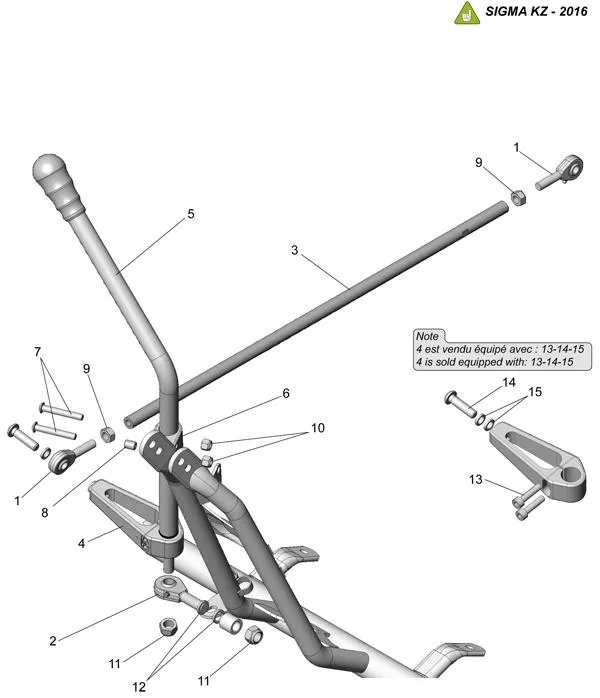 SIGMA KZ - 2016

1
9
5
3
Note
4 est vendu équipé avec : 13-14-15
4 is sold equipped with: 13-14-15
7
9
6
10
14
15
1
8
13
4
2
11
12
11