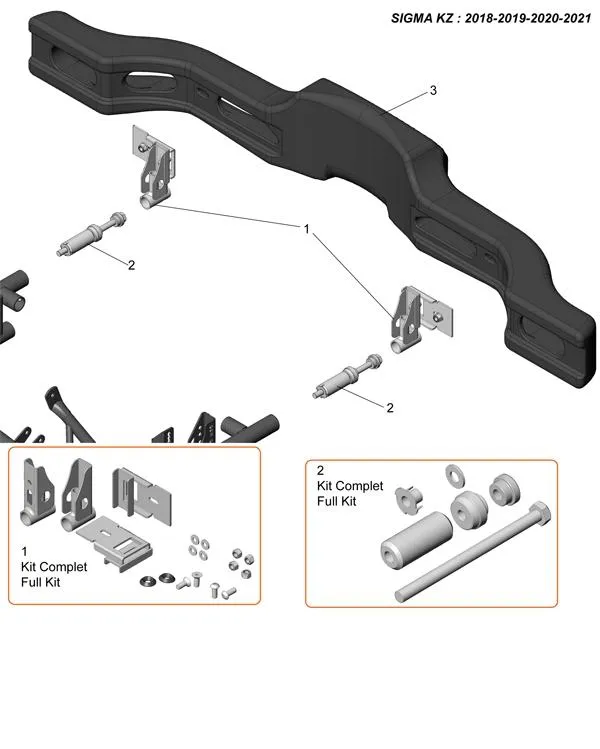 SIGMA KZ : 2018-2019-2020-2021

3

1

2

2

1
Kit Complet
Full Kit

2
Kit Complet
Full Kit