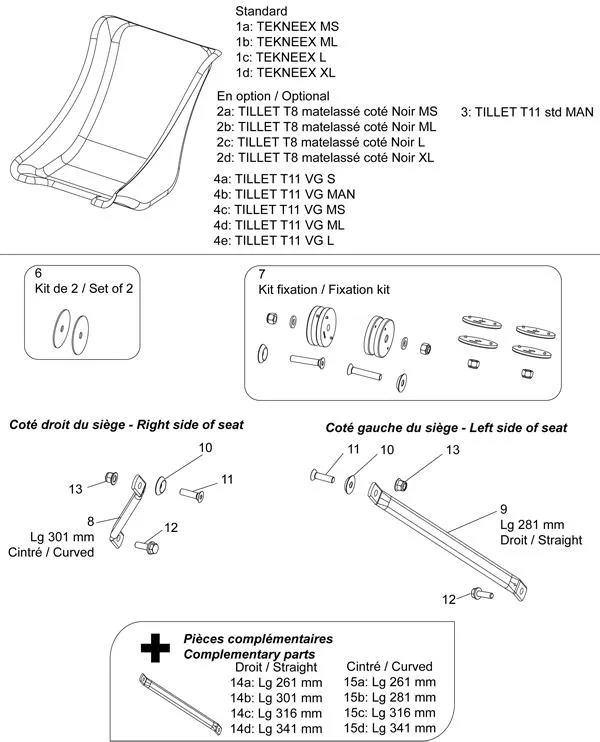 Standard
1a: TEKNEEX MS
1b: TEKNEEX ML
1c: TEKNEEX L
1d: TEKNEEX XL

En option / Optional
2a: TILLET T8 matelassé coté Noir MS
2b: TILLET T8 matelassé coté Noir ML
2c: TILLET T8 matelassé coté Noir L
2d: TILLET T8 matelassé coté Noir XL

3: TILLET T11 std MAN

4a: TILLET T11 VG S
4b: TILLET T11 VG MAN
4c: TILLET T11 VG MS
4d: TILLET T11 VG ML
4e: TILLET T11 VG L

6
Kit de 2 / Set of 2

7
Kit fixation / Fixation kit

Coté droit du siège - Right side of seat

10
13
11
8
Lg 301 mm
Cintré / Curved
12

Coté gauche du siège - Left side of seat

11
10
13
9
Lg 281 mm
Droit / Straight
12

Pièces complémentaires
Complementary parts
Droit / Straight
14a: Lg 261 mm
14b: Lg 301 mm
14c: Lg 316 mm
14d: Lg 341 mm

Cintré / Curved
15a: Lg 261 mm
15b: Lg 281 mm
15c: Lg 316 mm
15d: Lg 341 mm