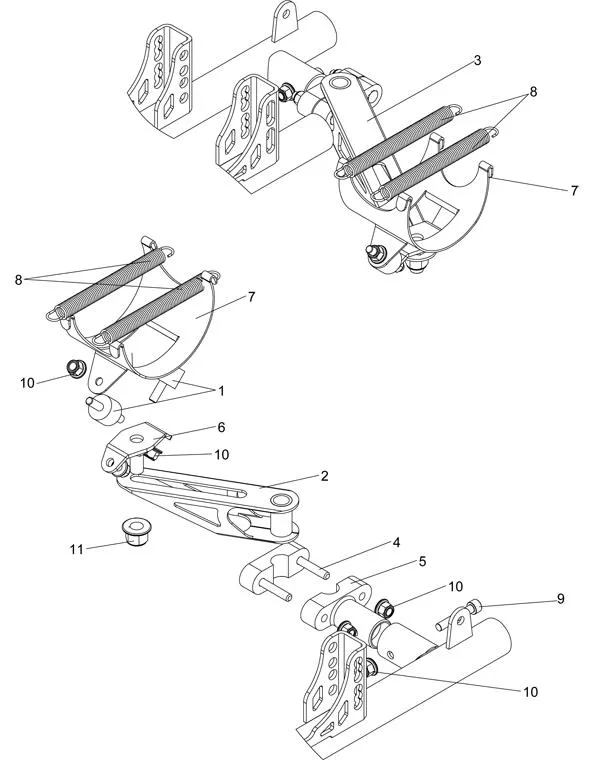 3
8
7
8
7
10
1
6
10
2
11
4
5
10
9
10