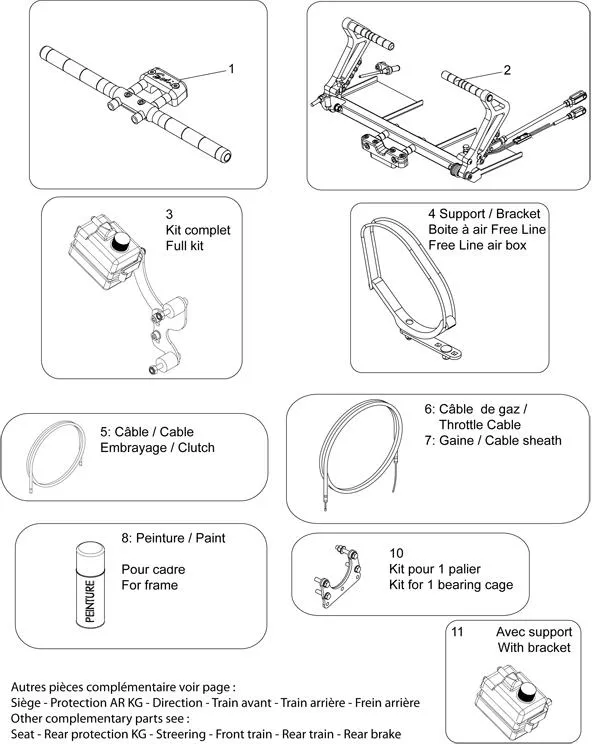 1

2

3
Kit complet
Full kit

4 Support / Bracket
Boite à air Free Line
Free Line air box

5: Câble / Cable
Embrayage / Clutch

6: Câble de gaz /
Throttle Cable
7: Gaine / Cable sheath

8: Peinture / Paint

Pour cadre
For frame

PEINTURE

10
Kit pour 1 palier
Kit for 1 bearing cage

11 Avec support
With bracket

Autres pièces complémentaire voir page :
Siège - Protection AR KG - Direction - Train avant - Train arrière - Frein arrière
Other complementary parts see :
Seat - Rear protection KG - Streering - Front train - Rear train - Rear brake